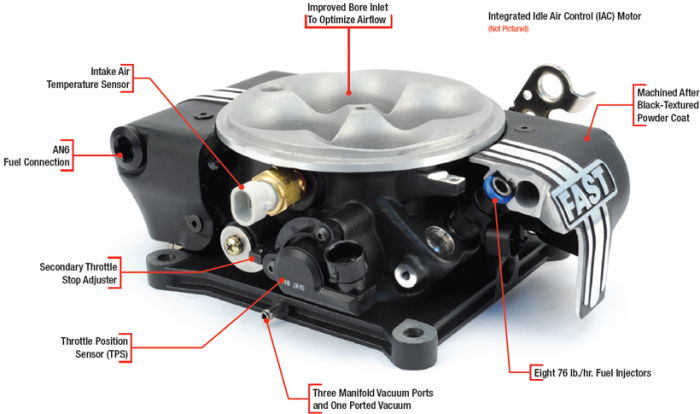 Improved Bore Inlet
To Optimize Airflow

Integrated Idle Air Control (IAC) Motor
(Not Pictured)

Intake Air
Temperature Sensor

Machined After
Black-Textured
Powder Coat

AN6
Fuel Connection

FAST

Secondary Throttle
Stop Adjuster

Throttle Position
Sensor (TPS)

Eight 76 lb./hr. Fuel Injectors

Three Manifold Vacuum Ports
and One Ported Vacuum