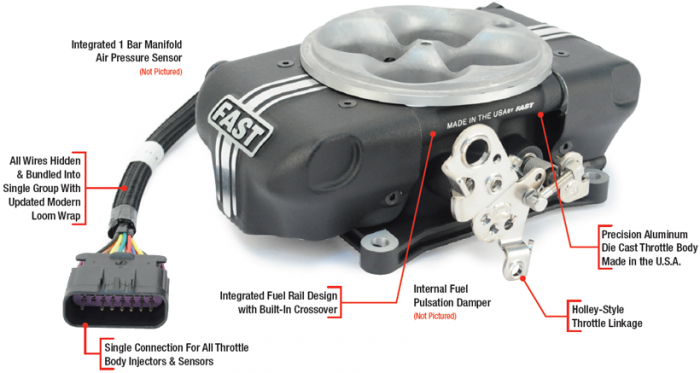 Integrated 1 Bar Manifold Air Pressure Sensor
(Not Pictured)

FAST

MADE IN THE USA BY FAST

All Wires Hidden & Bundled Into Single Group With Updated Modern Loom Wrap

Precision Aluminum Die Cast Throttle Body Made in the U.S.A.

Integrated Fuel Rail Design with Built-In Crossover

Internal Fuel Pulsation Damper
(Not Pictured)

Holley-Style Throttle Linkage

Single Connection For All Throttle Body Injectors & Sensors