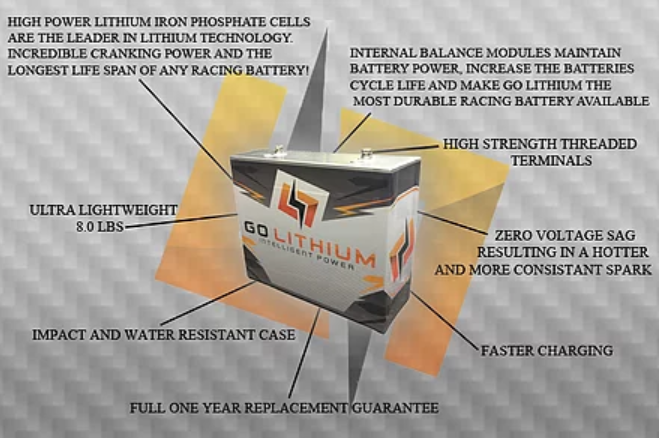 HIGH POWER LITHIUM IRON PHOSPHATE CELLS ARE THE LEADER IN LITHIUM TECHNOLOGY. INCREDIBLE CRANKING POWER AND THE LONGEST LIFE SPAN OF ANY RACING BATTERY!

INTERNAL BALANCE MODULES MAINTAIN BATTERY POWER, INCREASE THE BATTERIES CYCLE LIFE AND MAKE GO LITHIUM THE MOST DURABLE RACING BATTERY AVAILABLE

HIGH STRENGTH THREADED TERMINALS

ULTRA LIGHTWEIGHT 8.0 LBS

GO LITHIUM
INTELLIGENT POWER

ZERO VOLTAGE SAG RESULTING IN A HOTTER AND MORE CONSISTANT SPARK

IMPACT AND WATER RESISTANT CASE

FASTER CHARGING

FULL ONE YEAR REPLACEMENT GUARANTEE